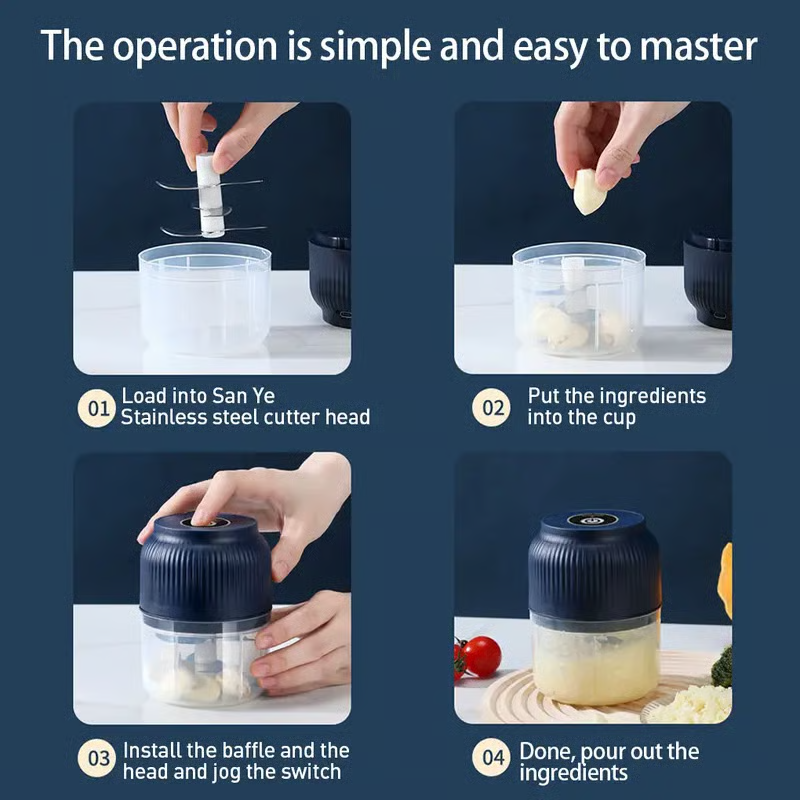 The operation is simple and easy to master

01 Load into San Ye Stainless steel cutter head

02 Put the ingredients into the cup

03 Install the baffle and the head and jog the switch

04 Done, pour out the ingredients